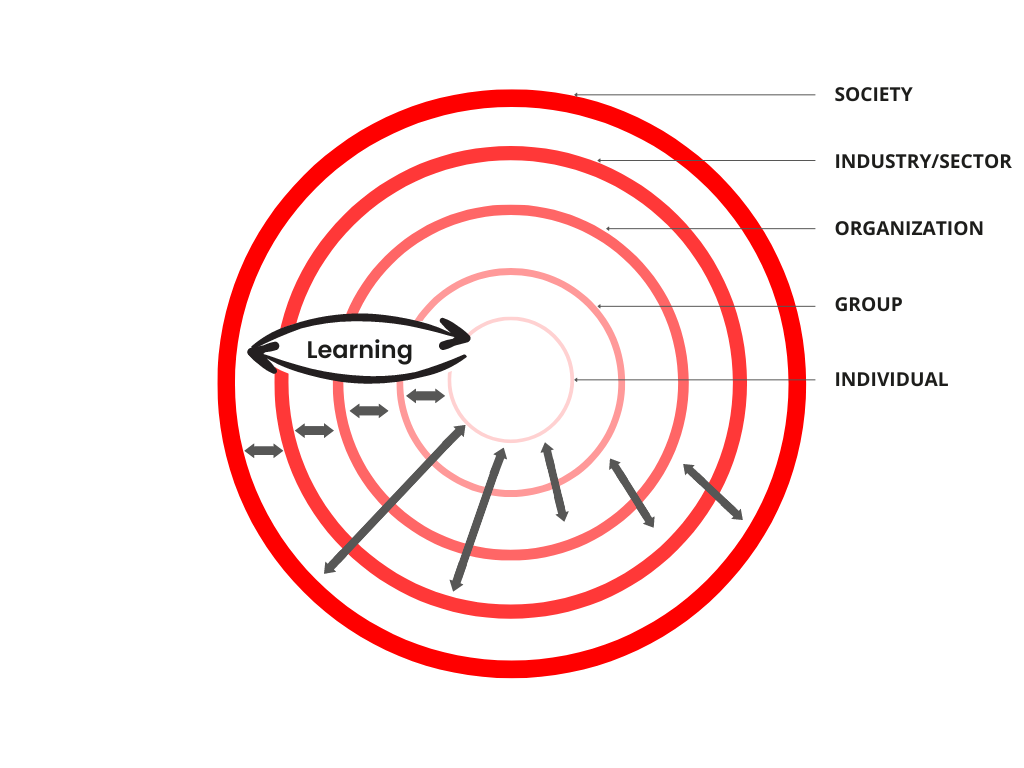 SOCIETY
INDUSTRY/SECTOR
ORGANIZATION
GROUP
INDIVIDUAL
Learning