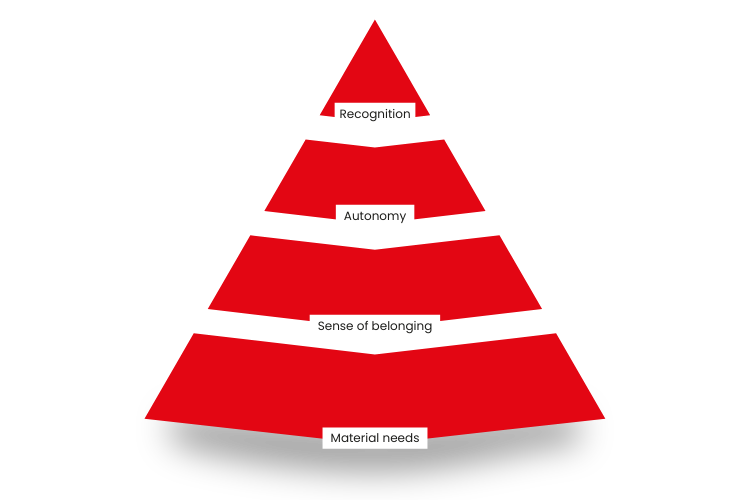 Recognition

Autonomy

Sense of belonging

Material needs